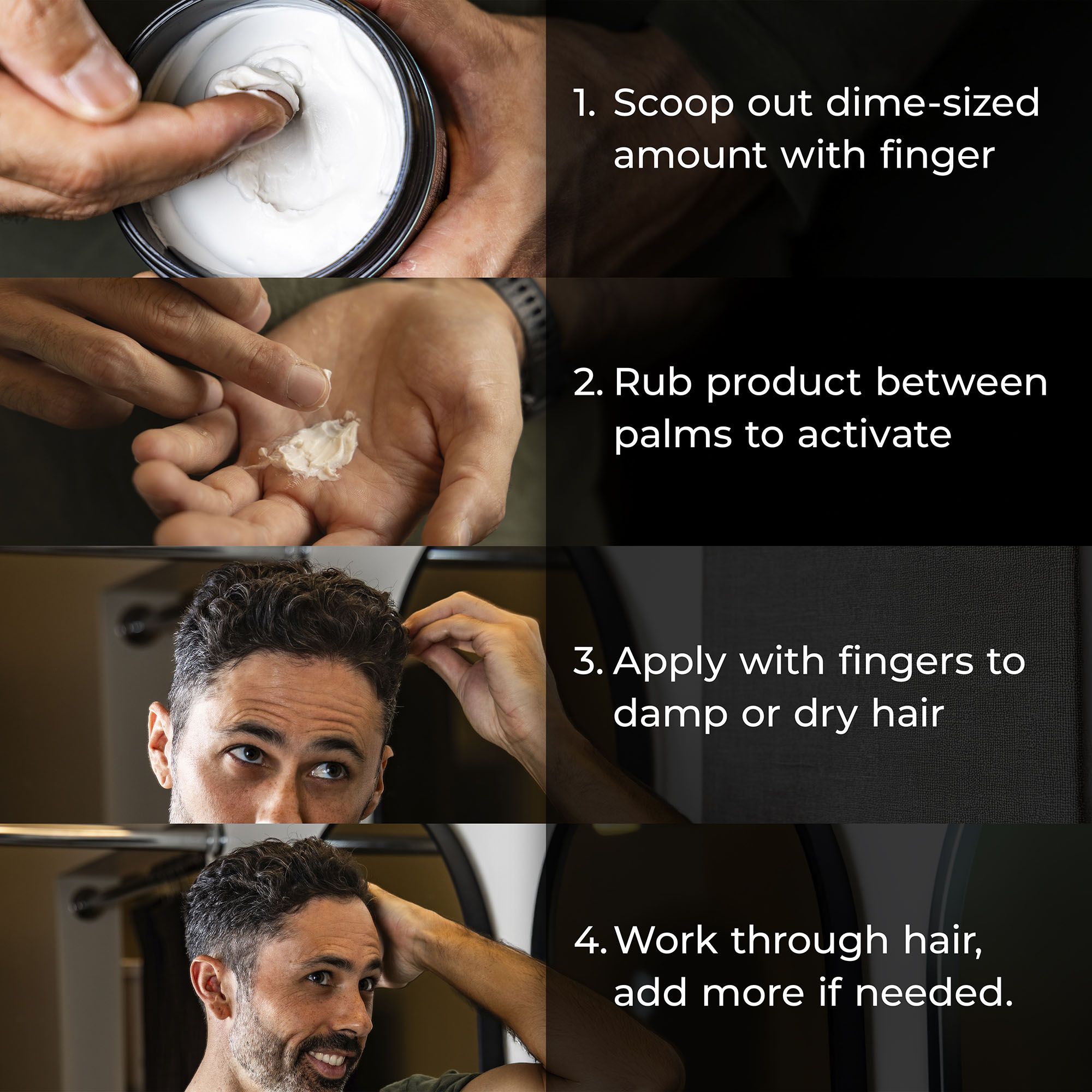 1. Scoop out dime-sized amount with finger

2. Rub product between palms to activate

3. Apply with fingers to damp or dry hair

4. Work through hair, add more if needed.