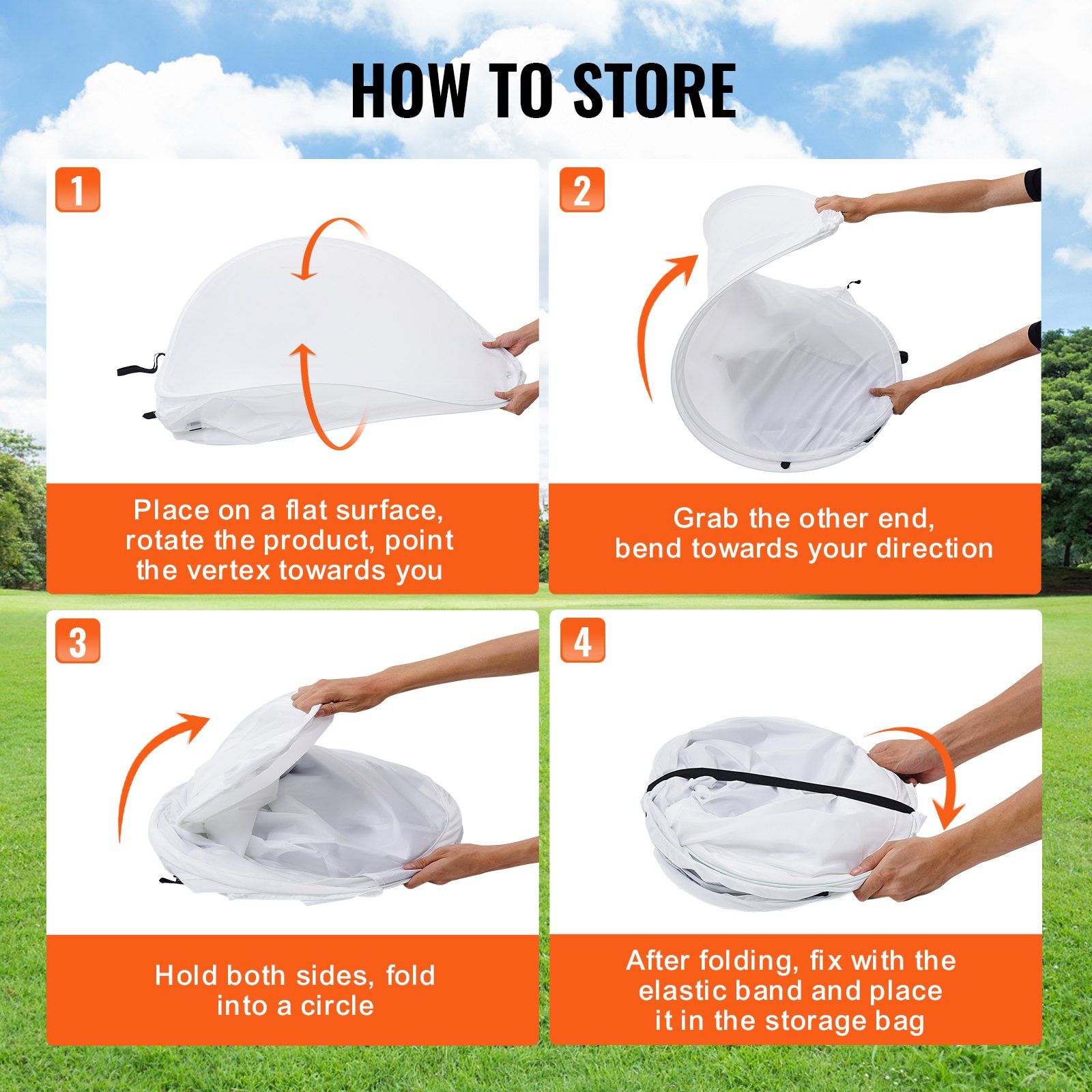 HOW TO STORE

1

Place on a flat surface, rotate the product, point the vertex towards you

2

Grab the other end, bend towards your direction

3

Hold both sides, fold into a circle

4

After folding, fix with the elastic band and place it in the storage bag